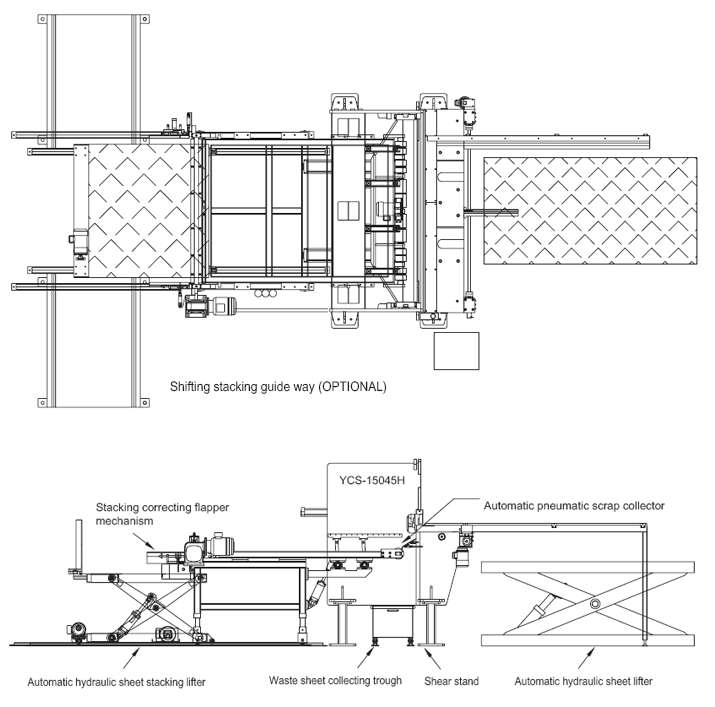 Shifting stacking guide way (OPTIONAL)

YCS-15045H

Stacking correcting flapper mechanism

Automatic pneumatic scrap collector

Automatic hydraulic sheet stacking lifter

Waste sheet collecting trough

Shear stand

Automatic hydraulic sheet lifter